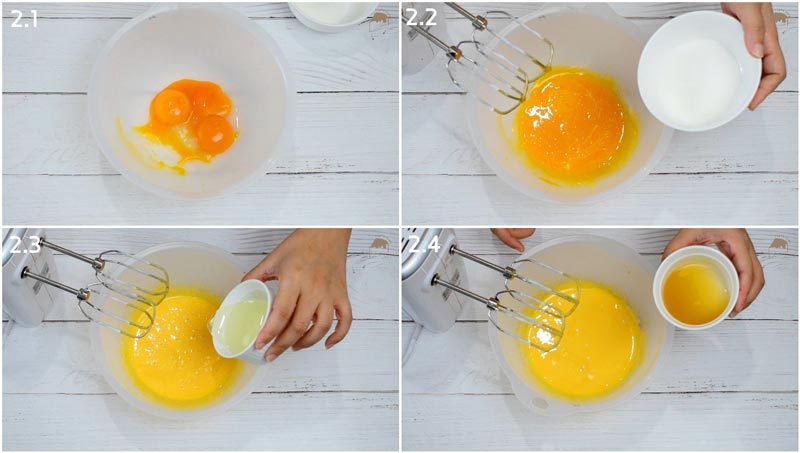 2.1
2.2
2.3
2.4