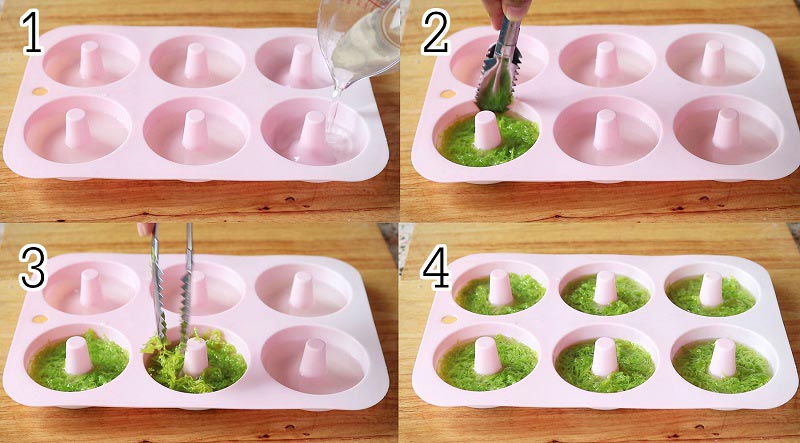 1
2
3
4